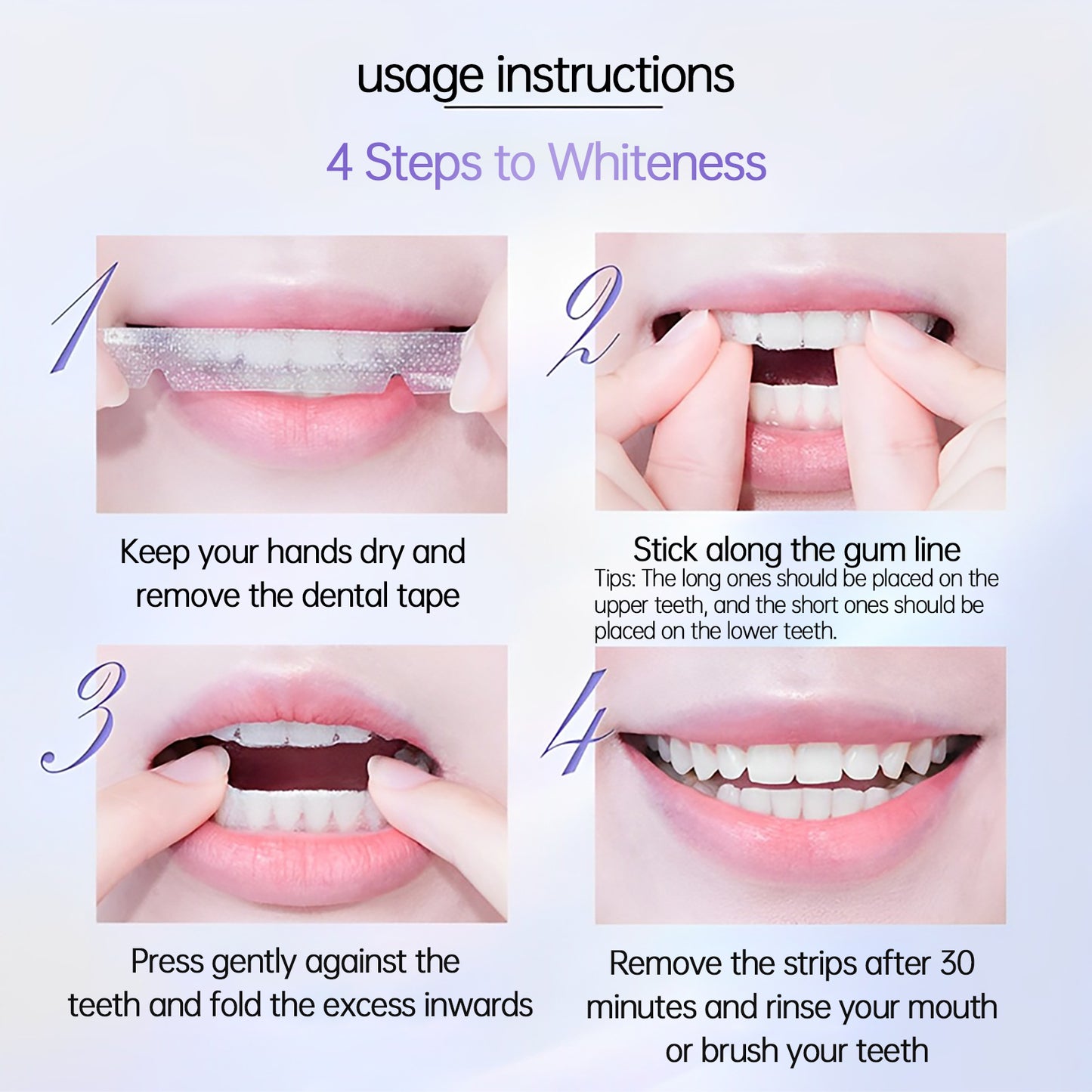 usage instructions

4 Steps to Whiteness

1

Keep your hands dry and remove the dental tape

2

Stick along the gum line

Tips: The long ones should be placed on the upper teeth, and the short ones should be placed on the lower teeth.

3

Press gently against the teeth and fold the excess inwards

4

Remove the strips after 30 minutes and rinse your mouth or brush your teeth